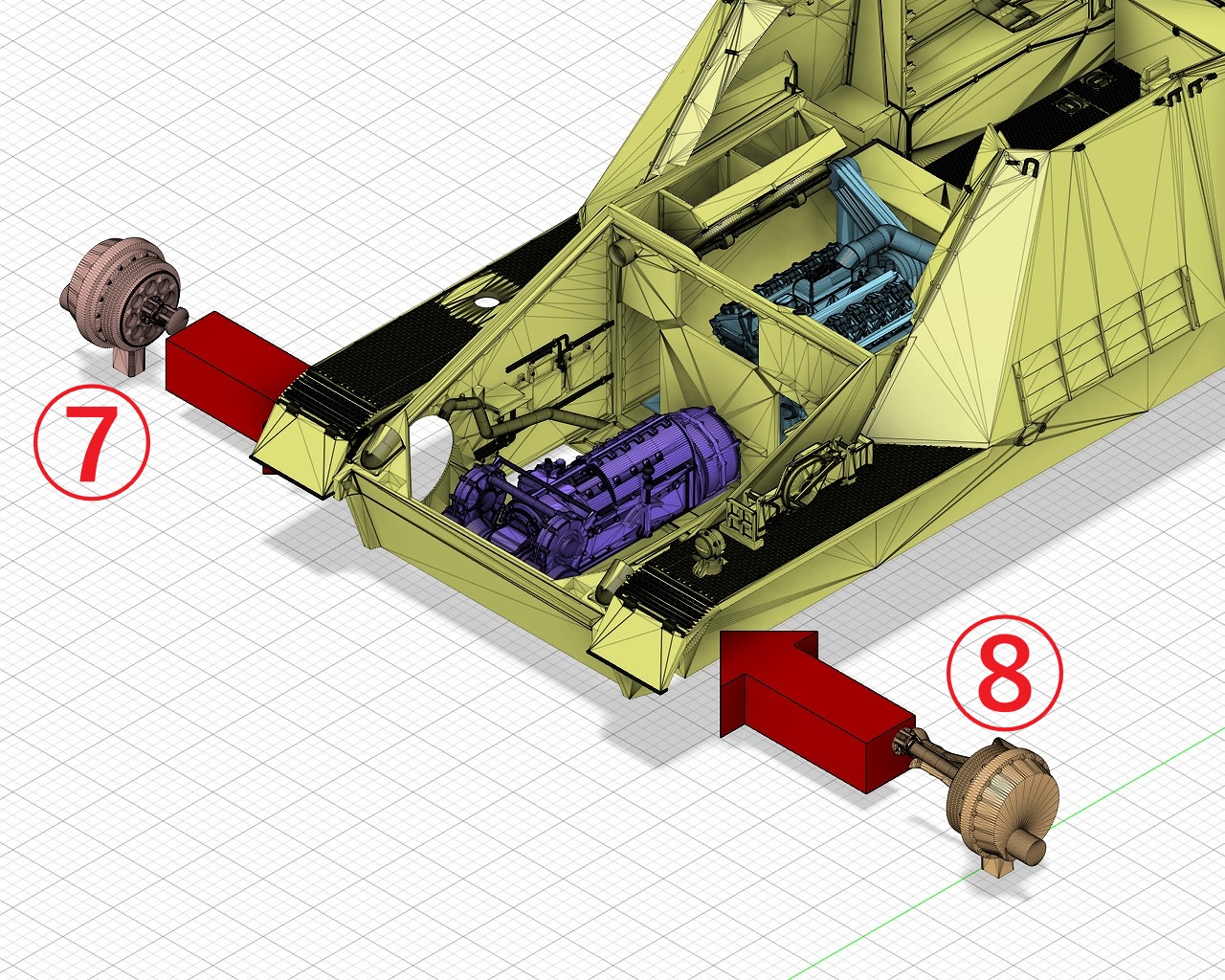 ⑦

⑧