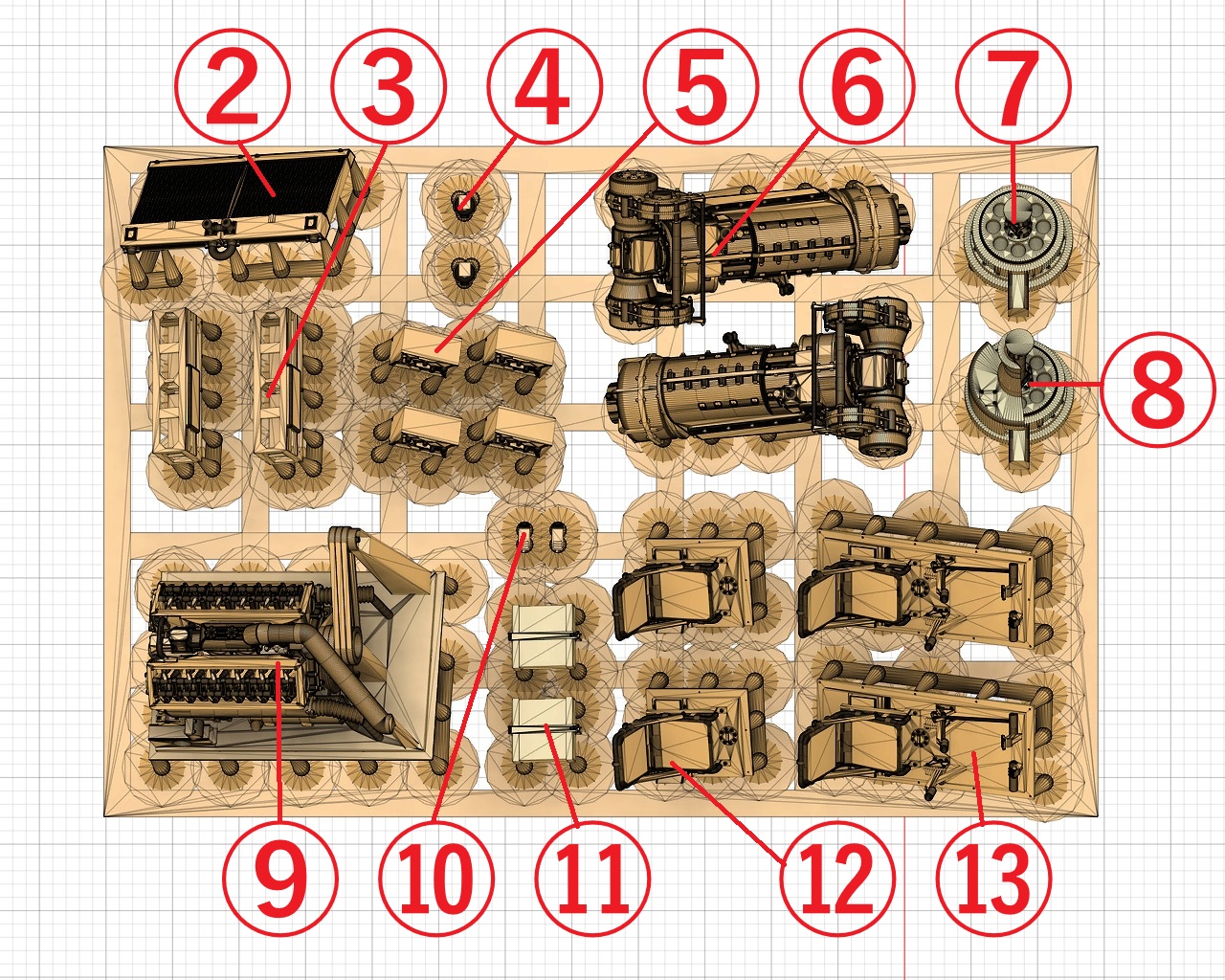 ②
③
④
⑤
⑥
⑦
⑧
⑨
⑩
⑪
⑫
⑬